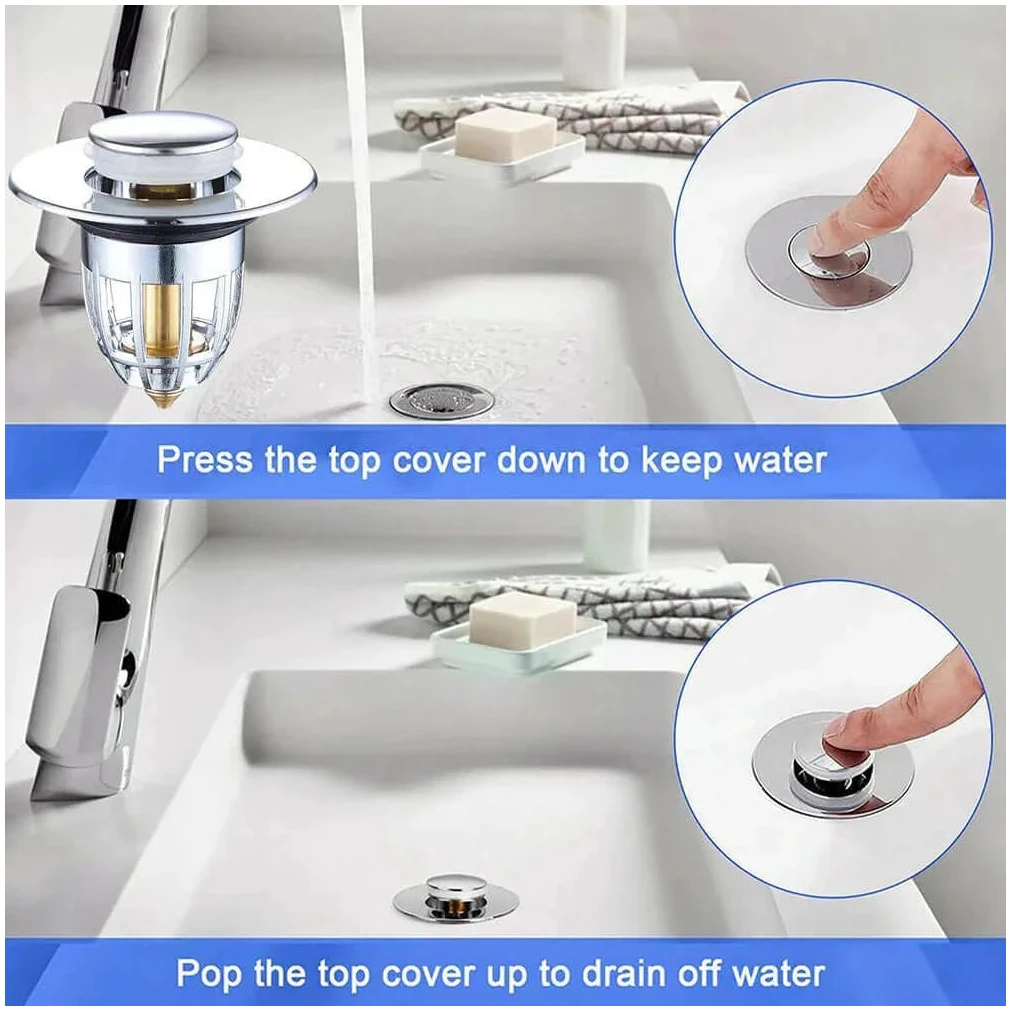 Press the top cover down to keep water

Pop the top cover up to drain off water